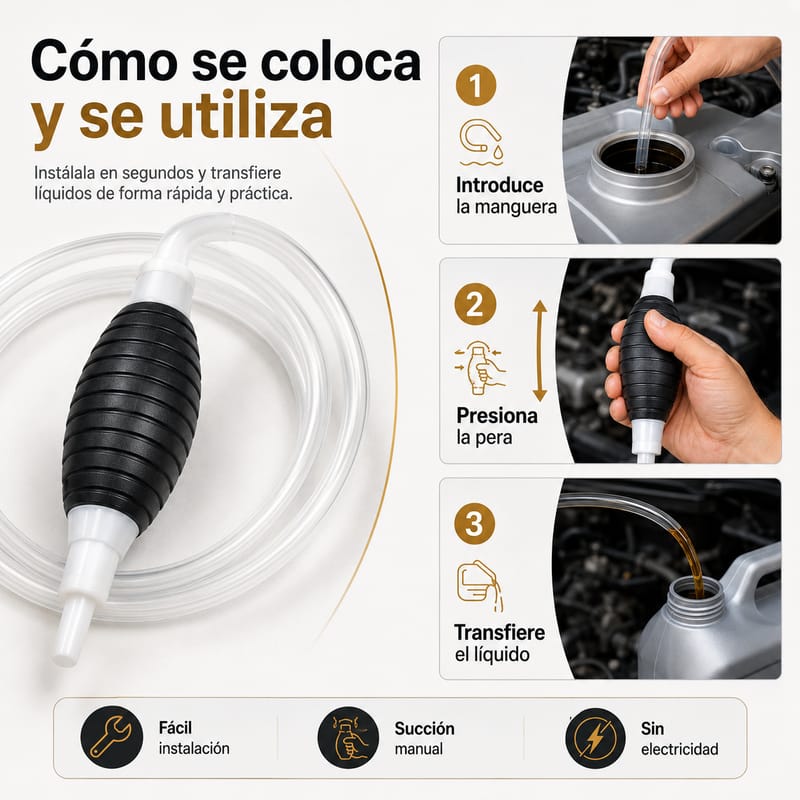 Cómo se coloca y se utiliza

Instálala en segundos y transfiere líquidos de forma rápida y práctica.

1
Introduce la manguera

2
Presiona la pera

3
Transfiere el líquido

Fácil instalación

Succión manual

Sin electricidad