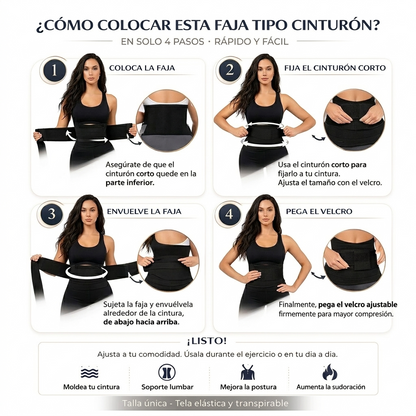 ¿CÓMO COLOCAR ESTA FAJA TIPO CINTURÓN?

EN SOLO 4 PASOS · RÁPIDO Y FÁCIL

1 COLOCA LA FAJA

Asegúrate de que el cinturón corto quede en la parte inferior.

2 FIJA EL CINTURÓN CORTO

Usa el cinturón corto para fijarlo a tu cintura. Ajusta el tamaño con el velcro.

3 ENVUELVE LA FAJA

Sujeta la faja y envuélvela alrededor de la cintura, de abajo hacia arriba.

4 PEGA EL VELCRO

Finalmente, pega el velcro ajustable firmemente para mayor compresión.

¡LISTO!

Ajusta a tu comodidad. Úsala durante el ejercicio o en tu día a día.

Moldea tu cintura

Soporte lumbar

Mejora la postura

Aumenta la sudoración

Talla única - Tela elástica y transpirable